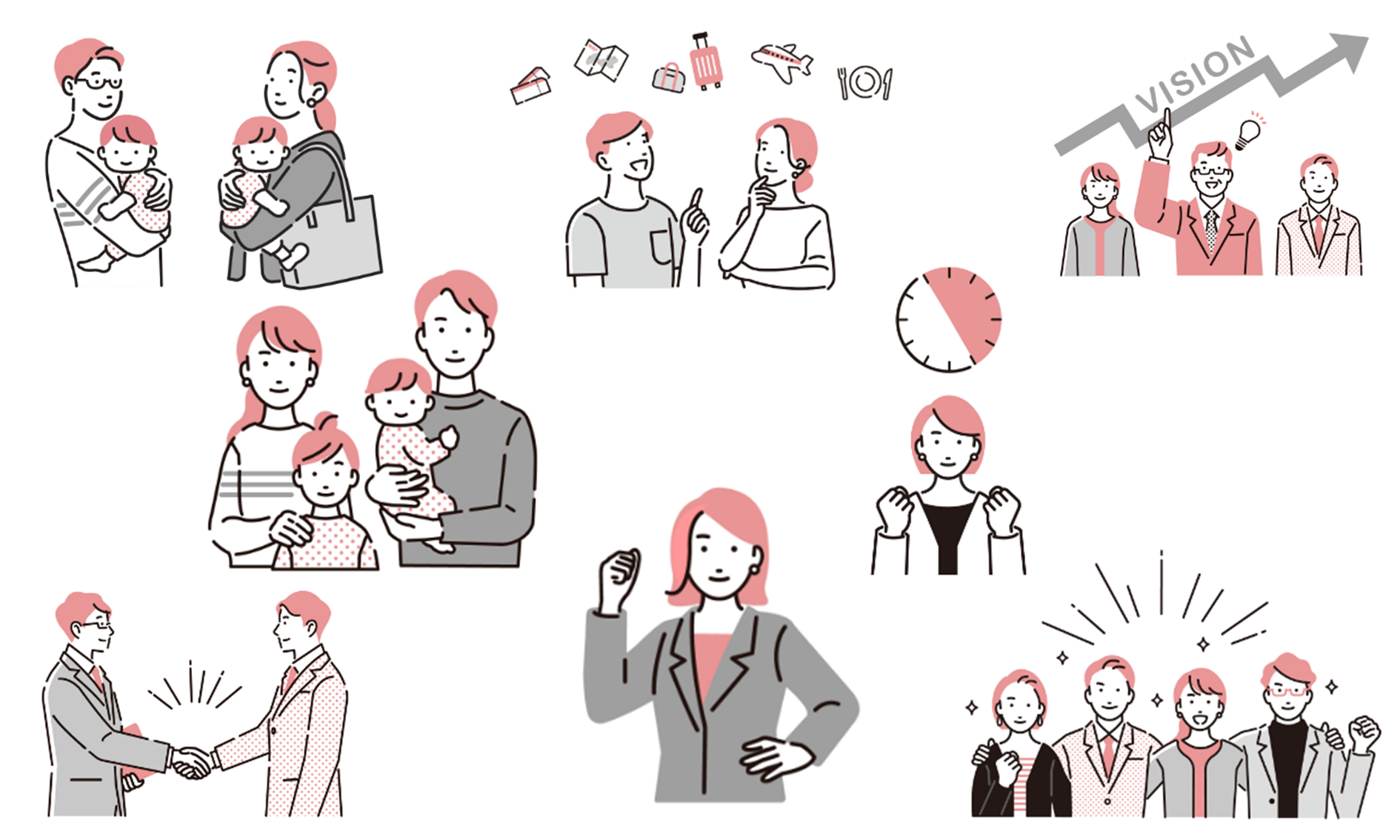 VISION